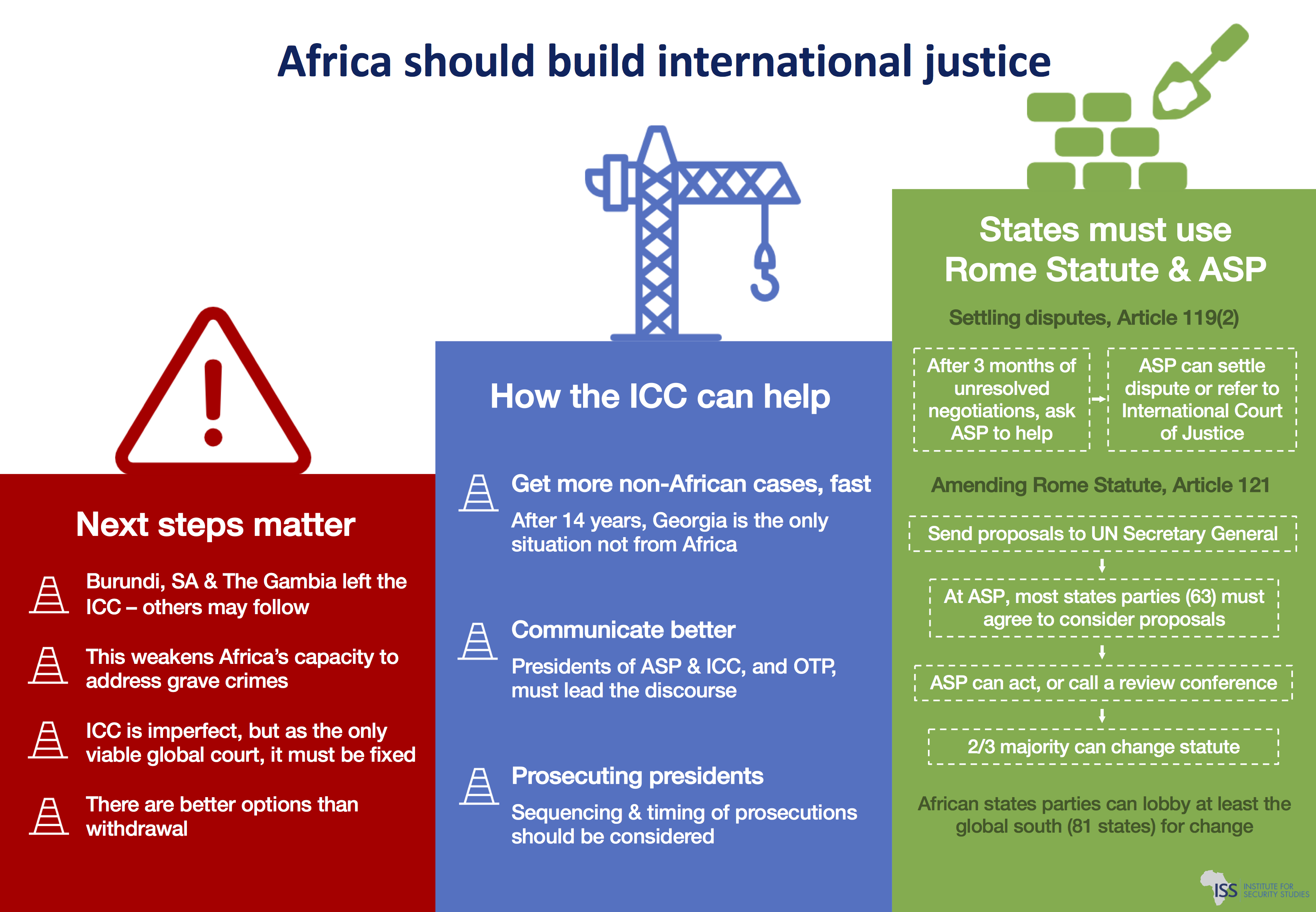 Africa should build international justice

Next steps matter

Burundi, SA & The Gambia left the ICC – others may follow

This weakens Africa's capacity to address grave crimes

ICC is imperfect, but as the only viable global court, it must be fixed

There are better options than withdrawal

How the ICC can help

Get more non-African cases, fast

After 14 years, Georgia is the only situation not from Africa

Communicate better

Presidents of ASP & ICC, and OTP, must lead the discourse

Prosecuting presidents

Sequencing & timing of prosecutions should be considered

States must use Rome Statute & ASP

Settling disputes, Article 119(2)

After 3 months of unresolved negotiations, ask ASP to help

ASP can settle dispute or refer to International Court of Justice

Amending Rome Statute, Article 121

Send proposals to UN Secretary General

At ASP, most states parties (63) must agree to consider proposals

ASP can act, or call a review conference

2/3 majority can change statute

African states parties can lobby at least the global south (81 states) for change

ISS INSTITUTE FOR SECURITY STUDIES